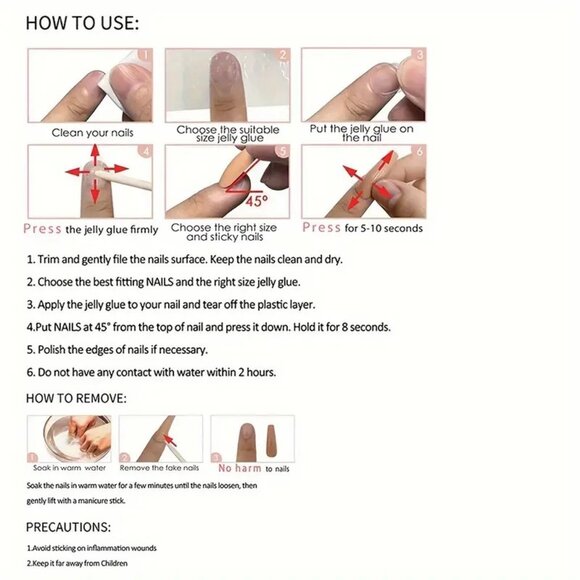 HOW TO USE:

1
Clean your nails

2
Choose the suitable size jelly glue

3
Put the jelly glue on the nail

4
Press the jelly glue firmly

5
45°
Choose the right size and sticky nails

6
Press for 5-10 seconds

1. Trim and gently file the nails surface. Keep the nails clean and dry.

2. Choose the best fitting NAILS and the right size jelly glue.

3. Apply the jelly glue to your nail and tear off the plastic layer.

4.Put NAILS at 45° from the top of nail and press it down. Hold it for 8 seconds.

5. Polish the edges of nails if necessary.

6. Do not have any contact with water within 2 hours.

HOW TO REMOVE:

1
Soak in warm water

2
Remove the fake nails

3
No harm to nails

Soak the nails in warm water for a few minutes until the nails loosen, then gently lift with a manicure stick.

PRECAUTIONS:

1.Avoid sticking on inflammation wounds

2.Keep it far away from Children